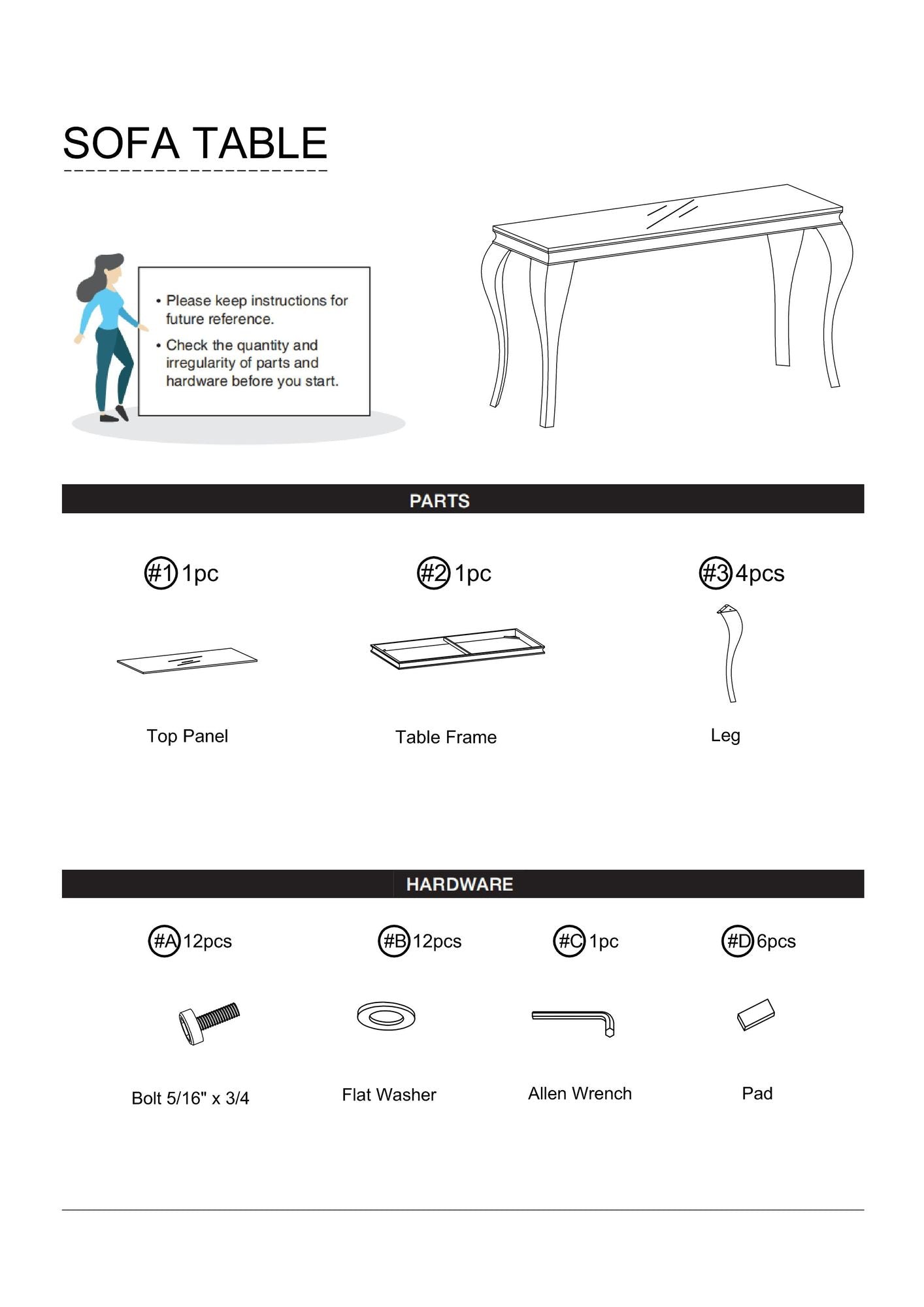 SOFA TABLE

• Please keep instructions for future reference.
• Check the quantity and irregularity of parts and hardware before you start.

PARTS

#1 1pc
Top Panel

#2 1pc
Table Frame

#3 4pcs
Leg

HARDWARE

#A 12pcs
Bolt 5/16" x 3/4

#B 12pcs
Flat Washer

#C 1pc
Allen Wrench

#D 6pcs
Pad