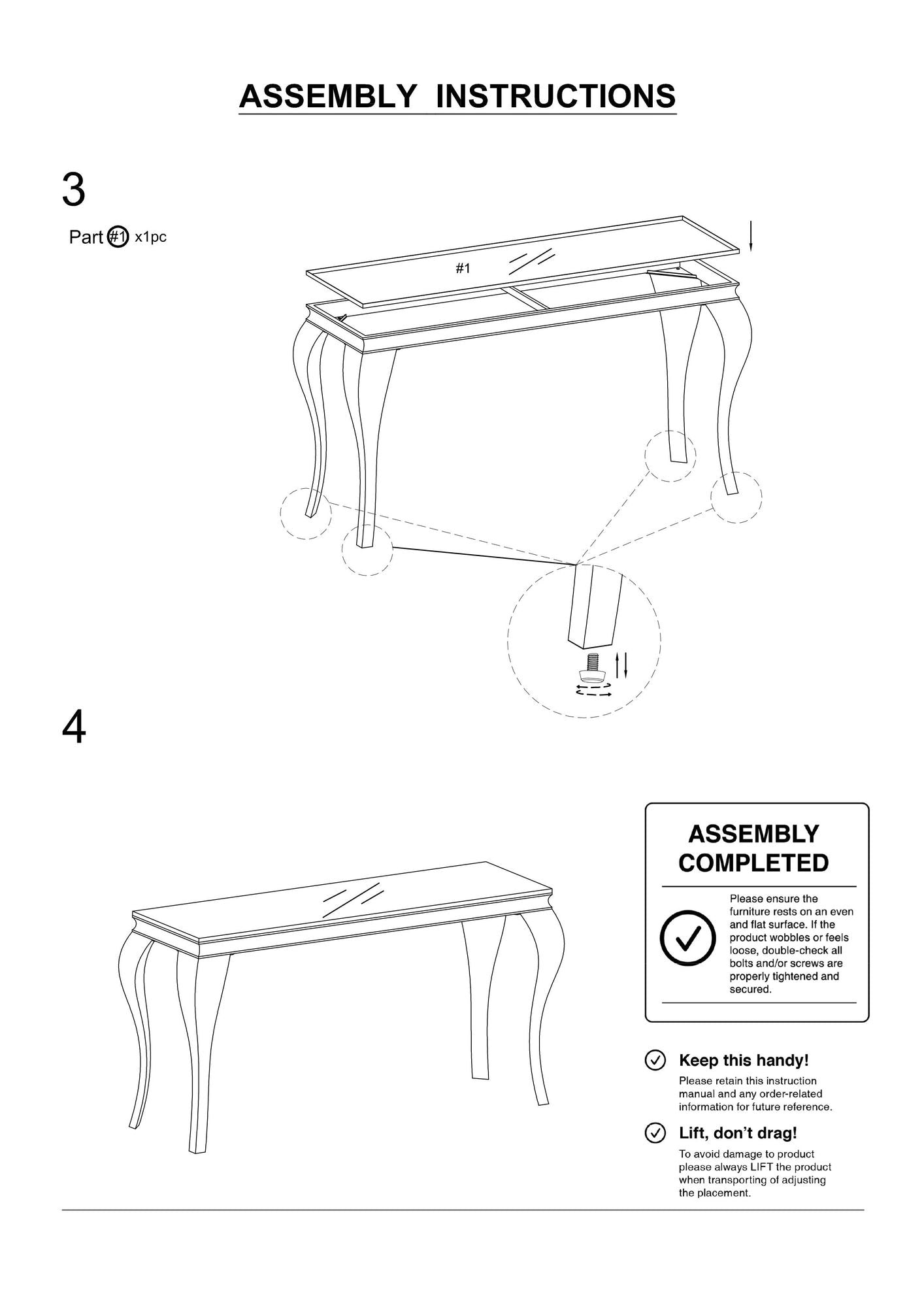 ASSEMBLY INSTRUCTIONS

3

Part #1 x1pc

#1

4

ASSEMBLY COMPLETED

Please ensure the furniture rests on an even and flat surface. If the product wobbles or feels loose, double-check all bolts and/or screws are properly tightened and secured.

Keep this handy!

Please retain this instruction manual and any order-related information for future reference.

Lift, don't drag!

To avoid damage to product please always LIFT the product when transporting of adjusting the placement.