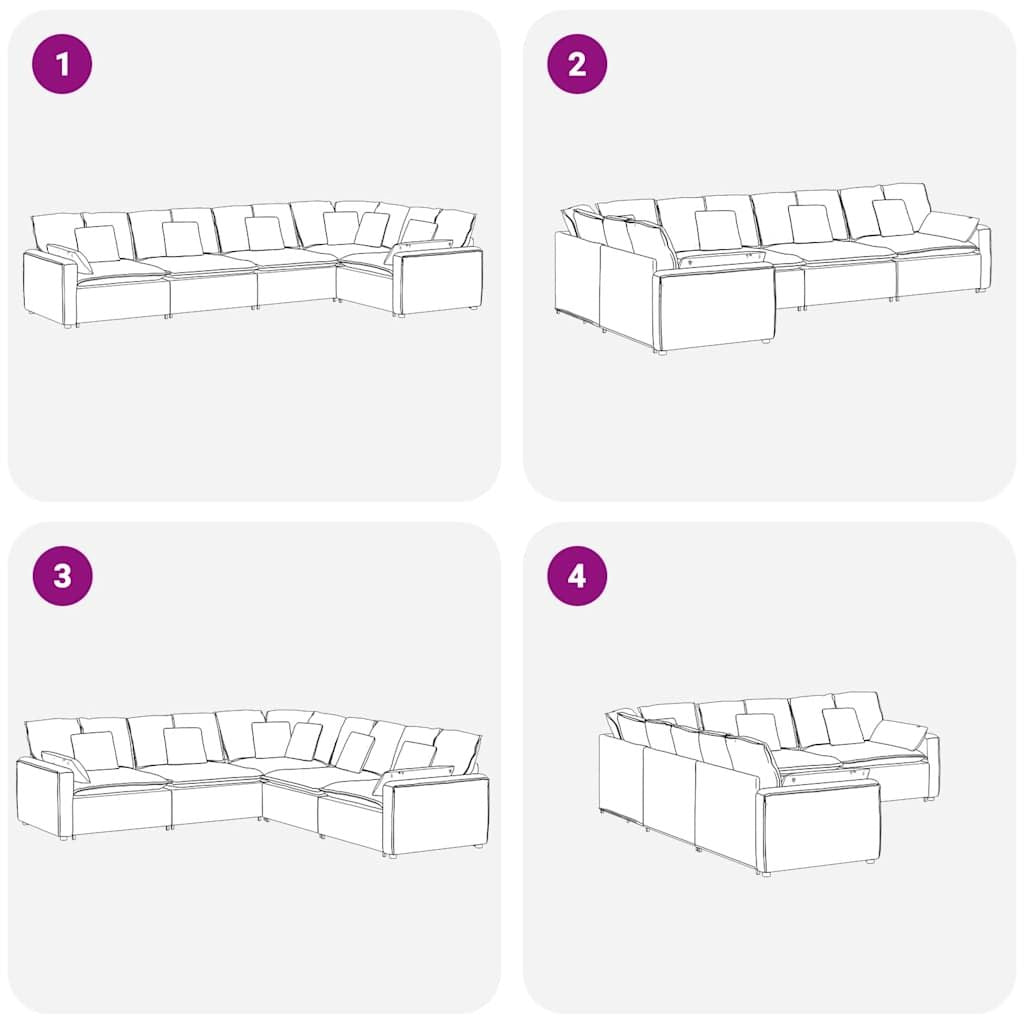 1

2

3

4